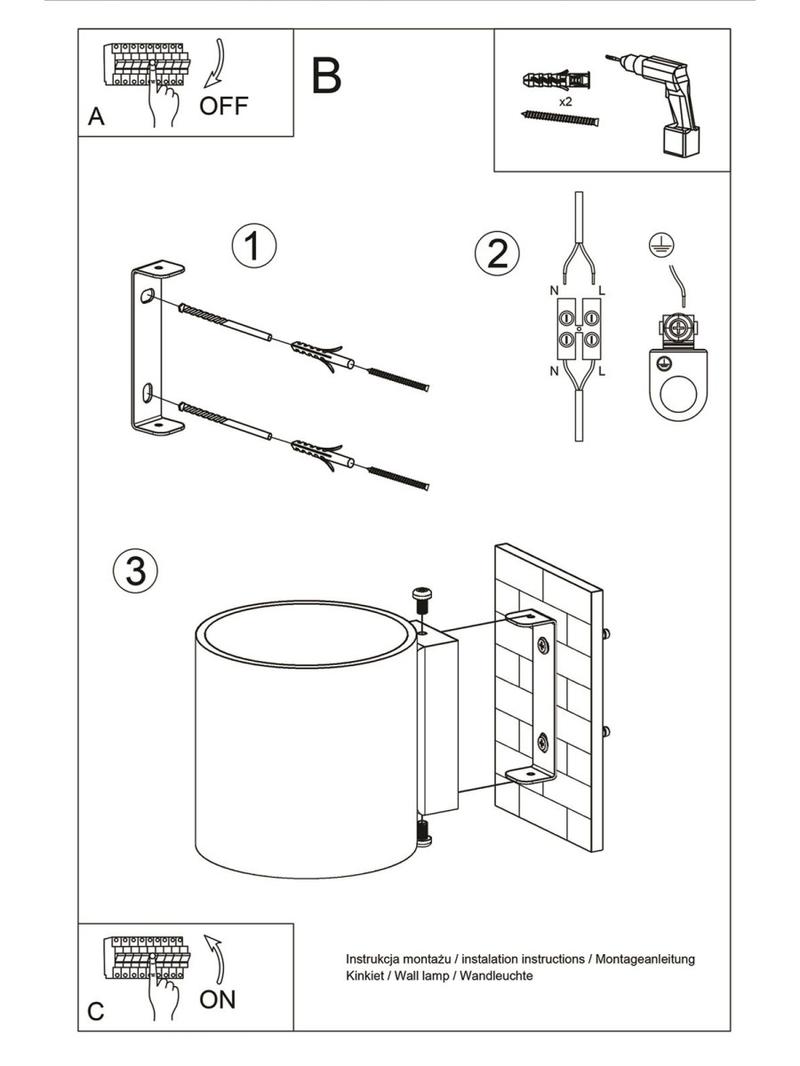 A
OFF
B
x2
1
2
N
L
N
L
3
C
ON
Instrukcja montażu / instalation instructions / Montageanleitung
Kinkiet / Wall lamp / Wandleuchte